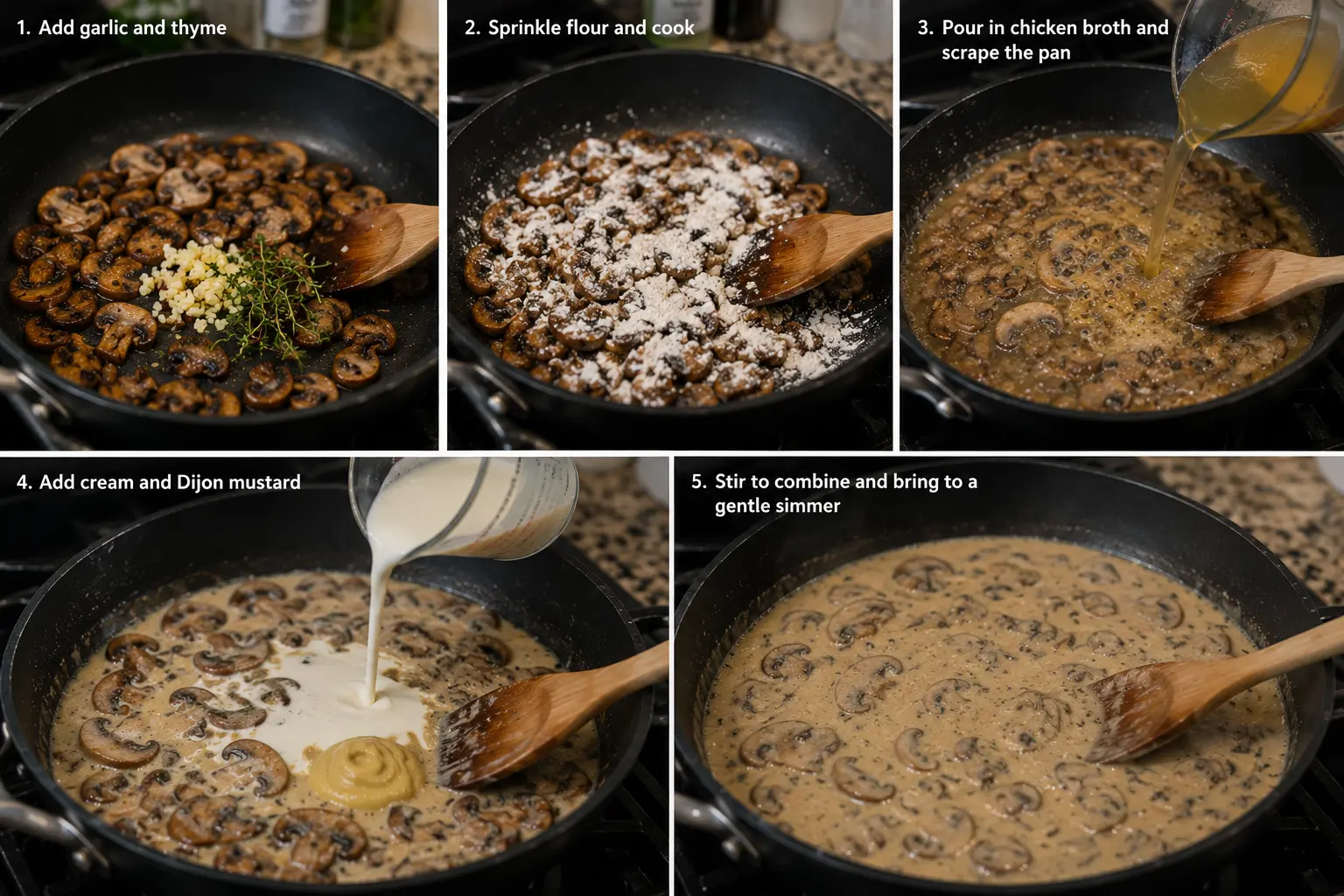 1. Add garlic and thyme

2. Sprinkle flour and cook

3. Pour in chicken broth and scrape the pan

4. Add cream and Dijon mustard

5. Stir to combine and bring to a gentle simmer